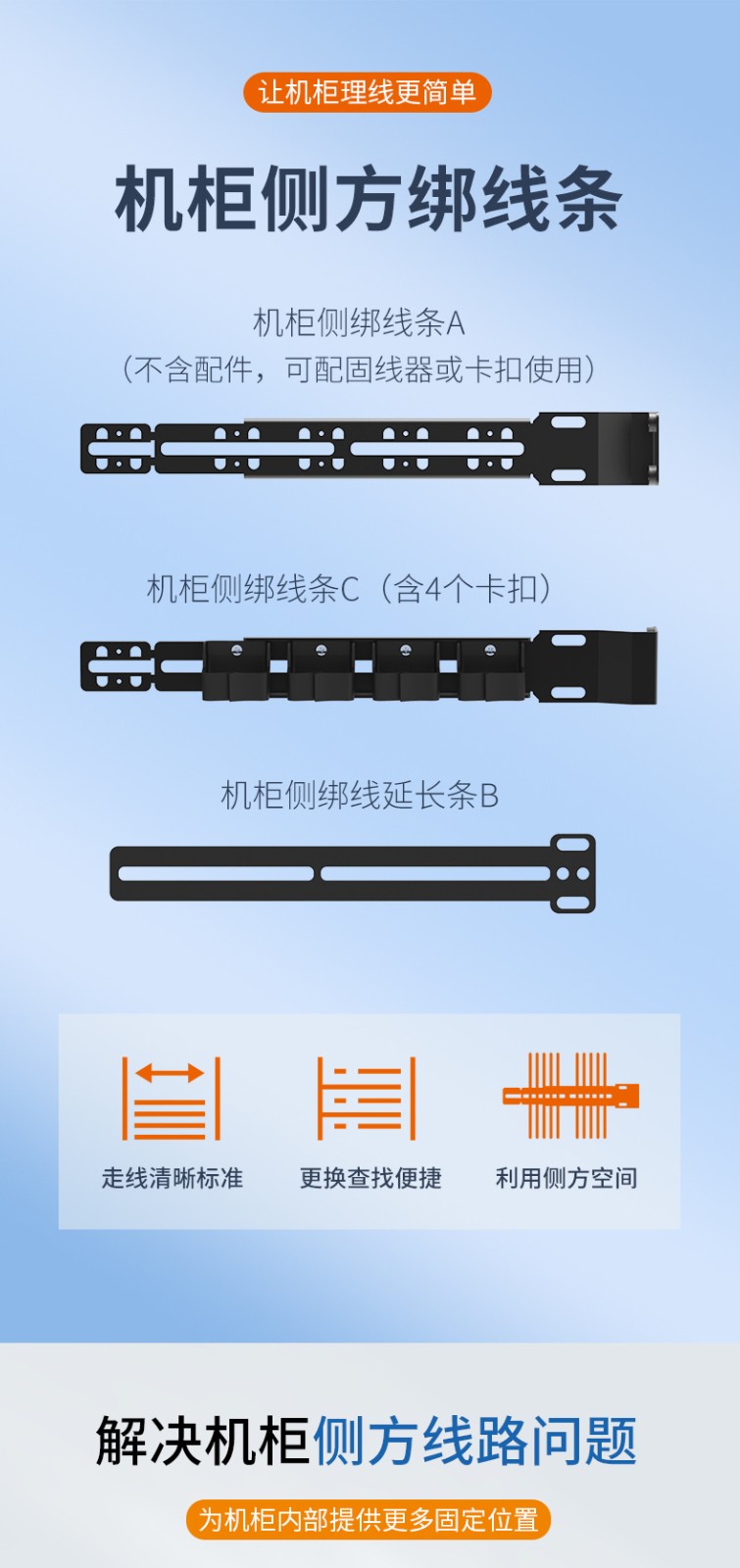 让机柜理线更简单

机柜侧方绑线条

机柜侧绑线条A
（不含配件，可配固线器或卡扣使用）

机柜侧绑线条C（含4个卡扣）

机柜侧绑线延长条B

走线清晰标准

更换查找便捷

利用侧方空间

解决机柜侧方线路问题

为机柜内部提供更多固定位置